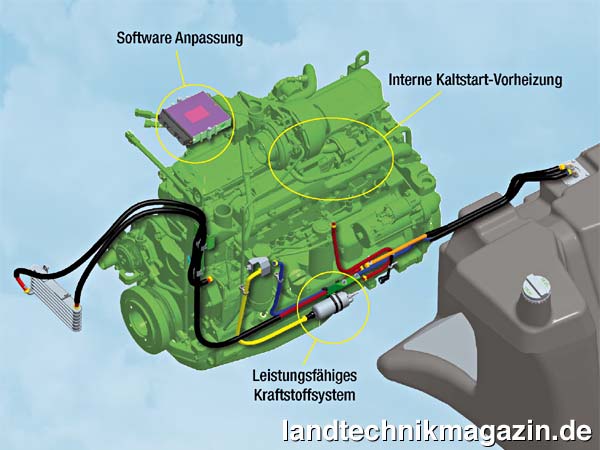 Software Anpassung

Interne Kaltstart-Vorheizung

Leistungsfähiges Kraftstoffsystem

landtechnikmagazin.de